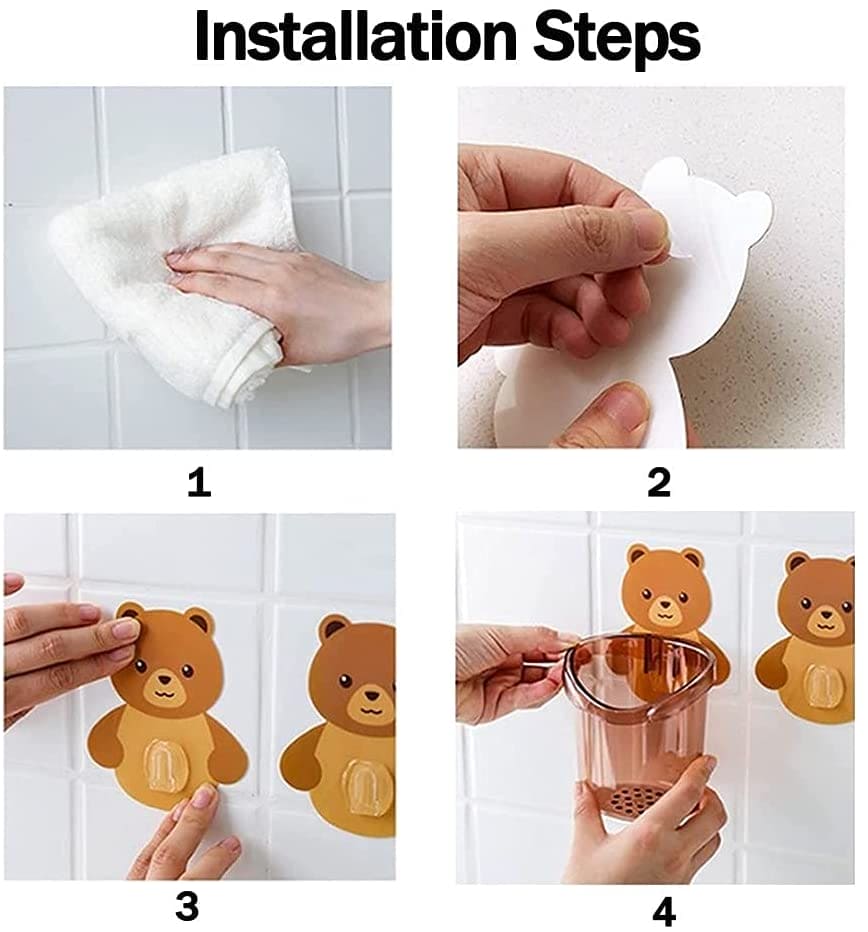 Installation Steps

1

2

3

4